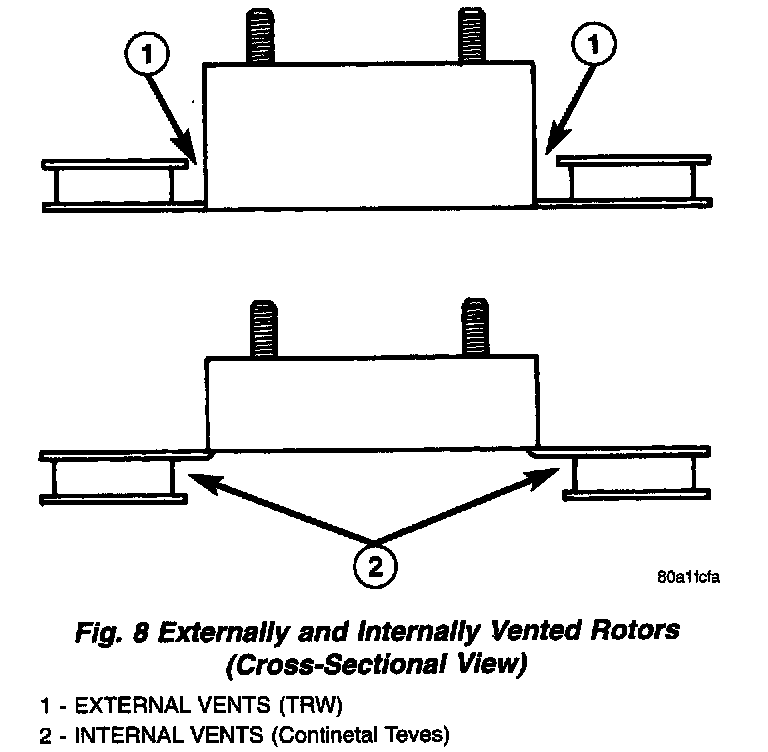 1

1

2

80a11cfa

Fig. 8 Externally and Internally Vented Rotors (Cross-Sectional View)

1 - EXTERNAL VENTS (TRW)
2 - INTERNAL VENTS (Continetal Teves)