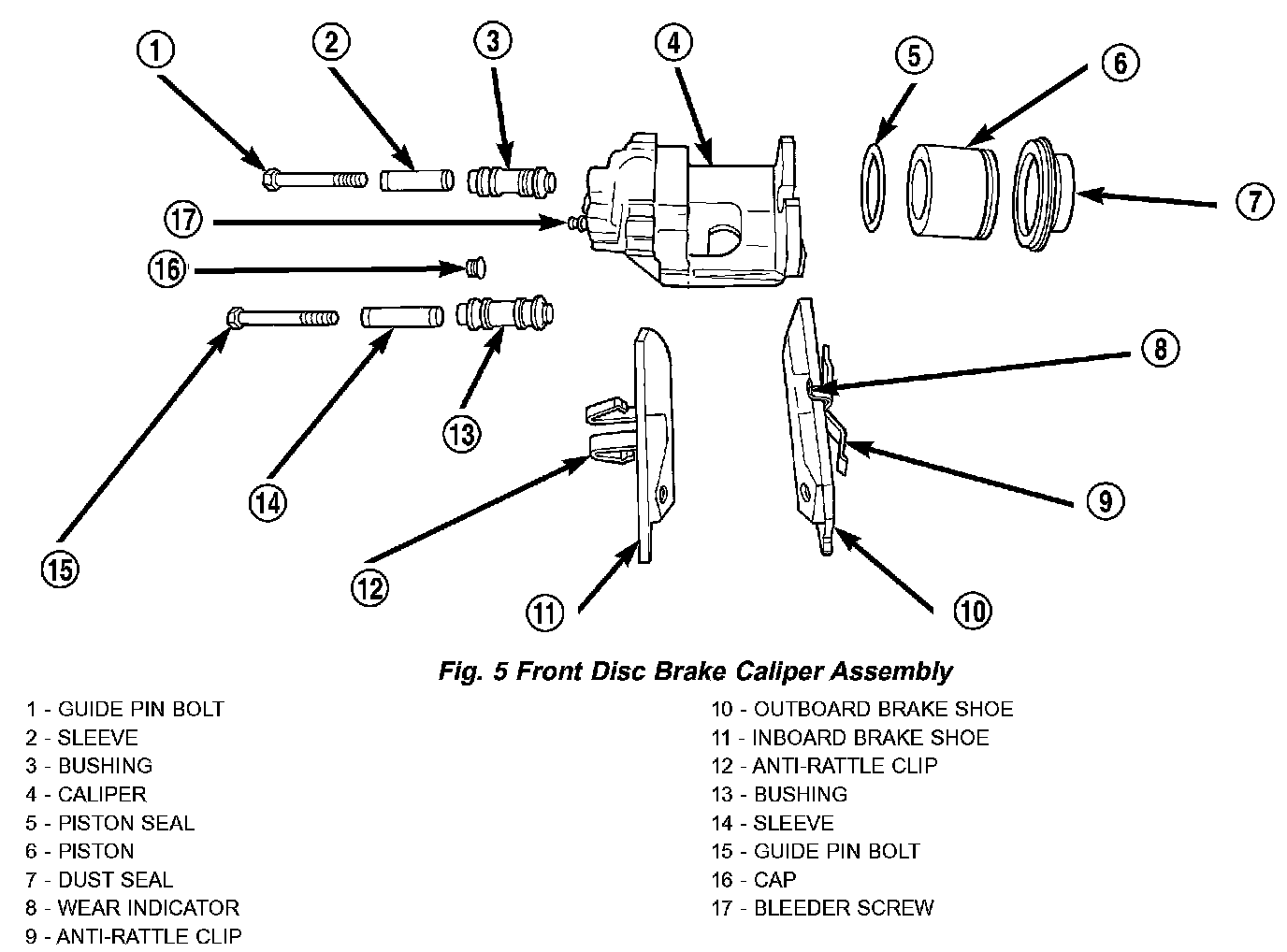 1
2
3
4
5
6
7
17
16
8
13
9
14
15
12
11
10

Fig. 5 Front Disc Brake Caliper Assembly

1 - GUIDE PIN BOLT
2 - SLEEVE
3 - BUSHING
4 - CALIPER
5 - PISTON SEAL
6 - PISTON
7 - DUST SEAL
8 - WEAR INDICATOR
9 - ANTI-RATTLE CLIP

10 - OUTBOARD BRAKE SHOE
11 - INBOARD BRAKE SHOE
12 - ANTI-RATTLE CLIP
13 - BUSHING
14 - SLEEVE
15 - GUIDE PIN BOLT
16 - CAP
17 - BLEEDER SCREW