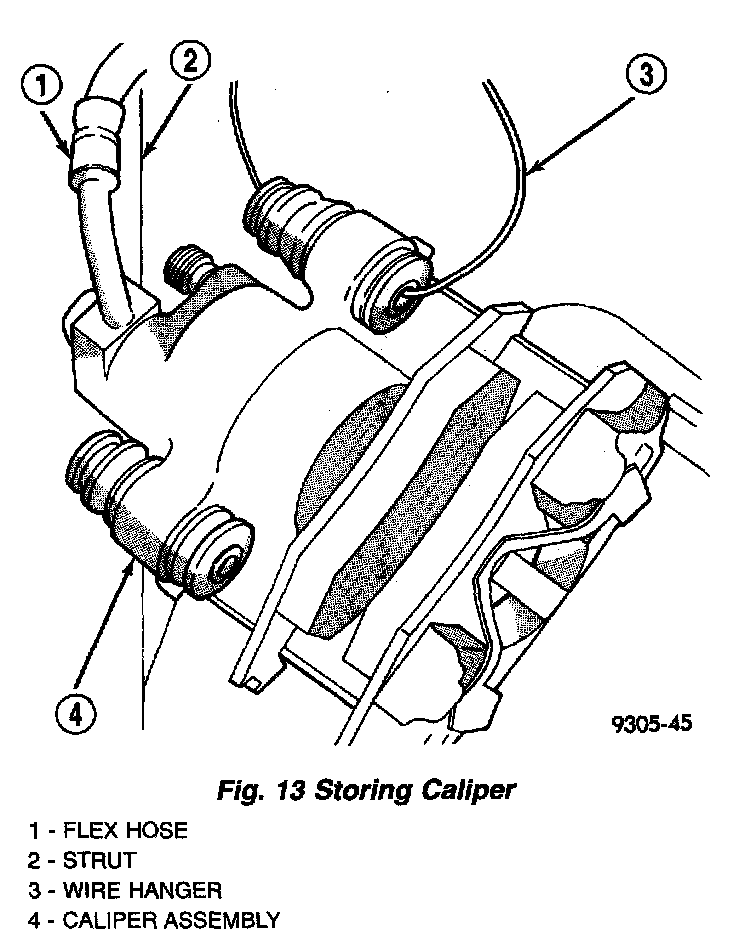 1
2
3
4
9305-45

Fig. 13 Storing Caliper

1 - FLEX HOSE
2 - STRUT
3 - WIRE HANGER
4 - CALIPER ASSEMBLY