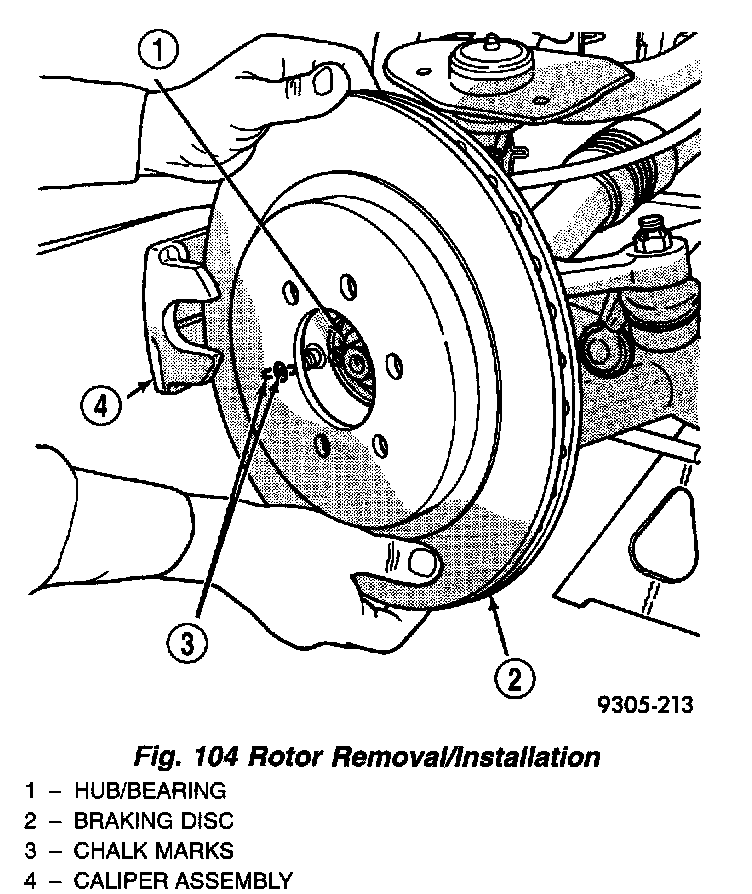 1

4

3

2

9305-213

Fig. 104 Rotor Removal/Installation

1 – HUB/BEARING
2 – BRAKING DISC
3 – CHALK MARKS
4 – CALIPER ASSEMBLY