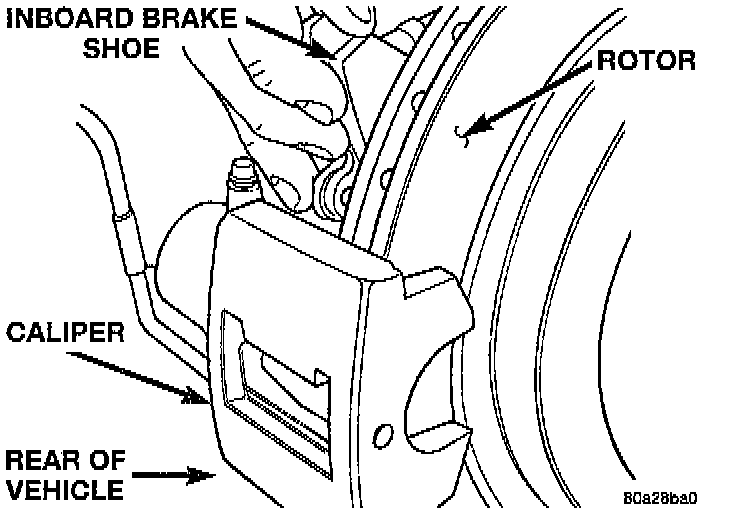 INBOARD BRAKE SHOE

ROTOR

CALIPER

REAR OF VEHICLE

80a28ba0