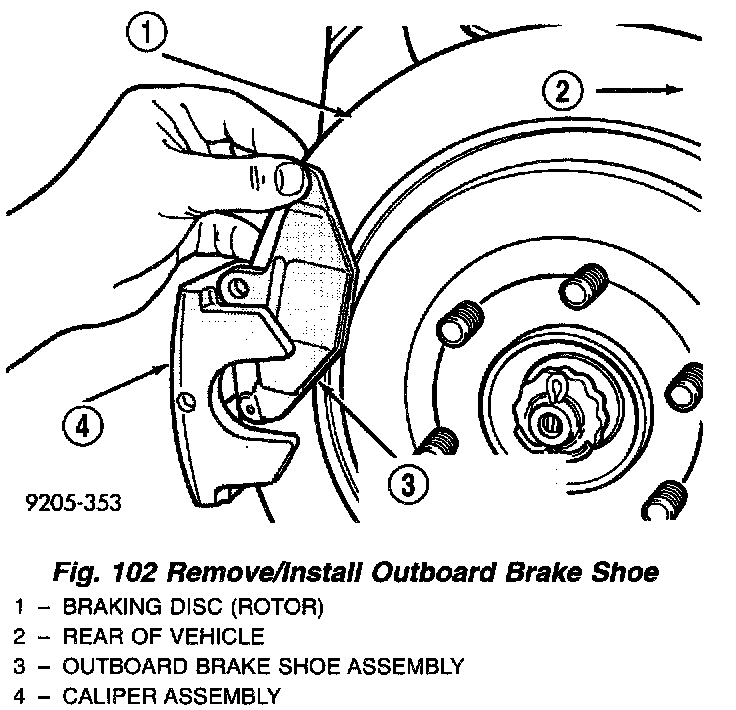 1

2

4

3

9205-353

Fig. 102 Remove/Install Outboard Brake Shoe

1 – BRAKING DISC (ROTOR)
2 – REAR OF VEHICLE
3 – OUTBOARD BRAKE SHOE ASSEMBLY
4 – CALIPER ASSEMBLY