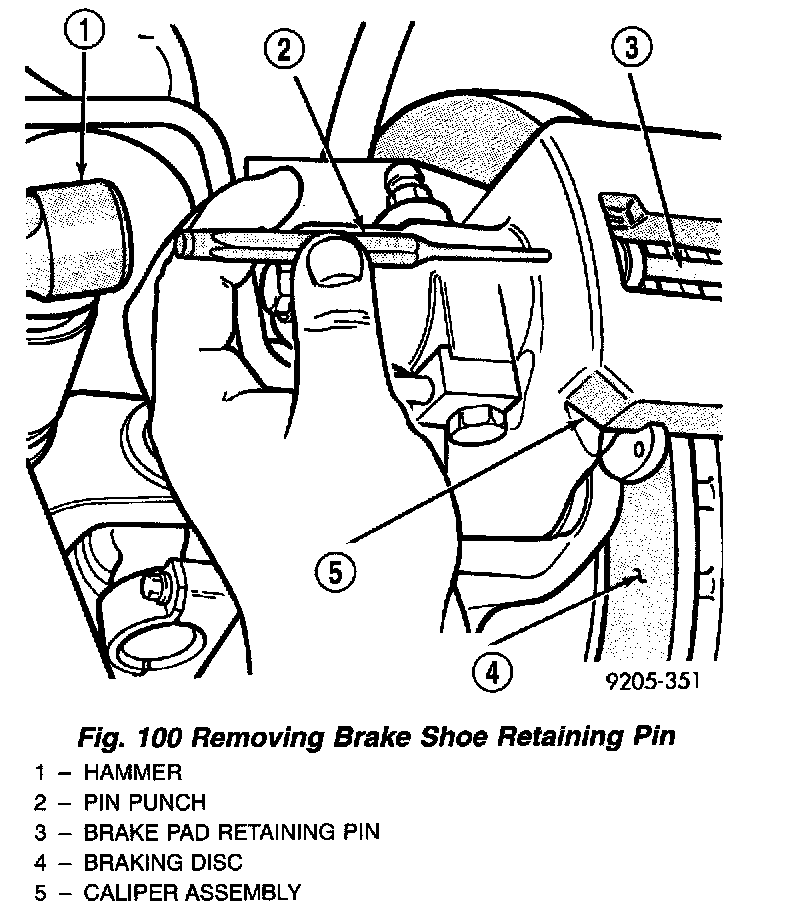 1
2
3
5
4
9205-351

Fig. 100 Removing Brake Shoe Retaining Pin

1 – HAMMER
2 – PIN PUNCH
3 – BRAKE PAD RETAINING PIN
4 – BRAKING DISC
5 – CALIPER ASSEMBLY