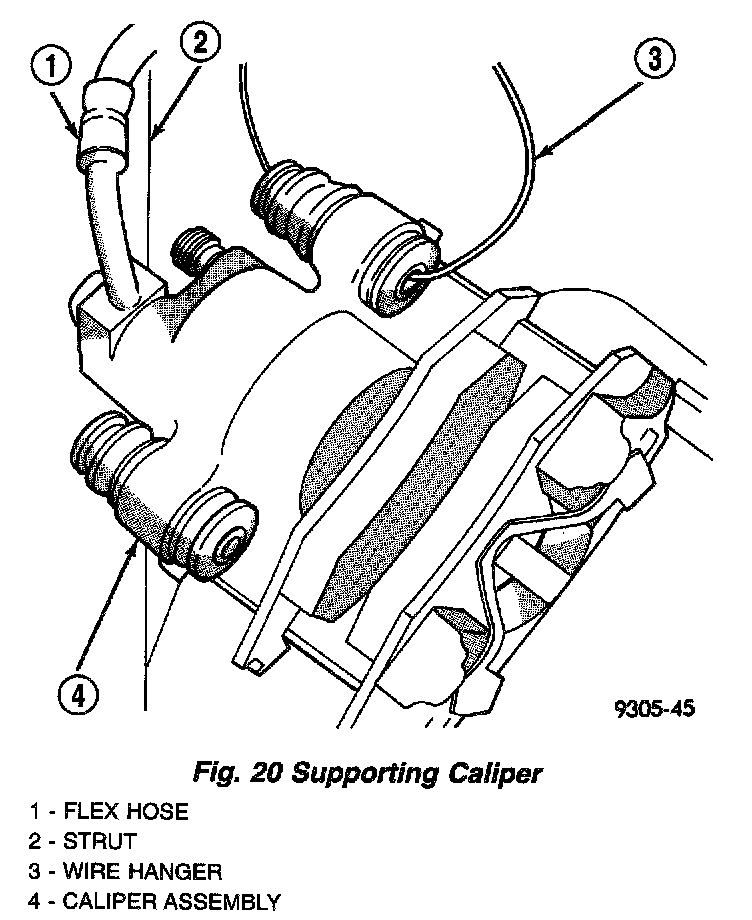 1
2
3
4
9305-45

Fig. 20 Supporting Caliper

1 - FLEX HOSE
2 - STRUT
3 - WIRE HANGER
4 - CALIPER ASSEMBLY