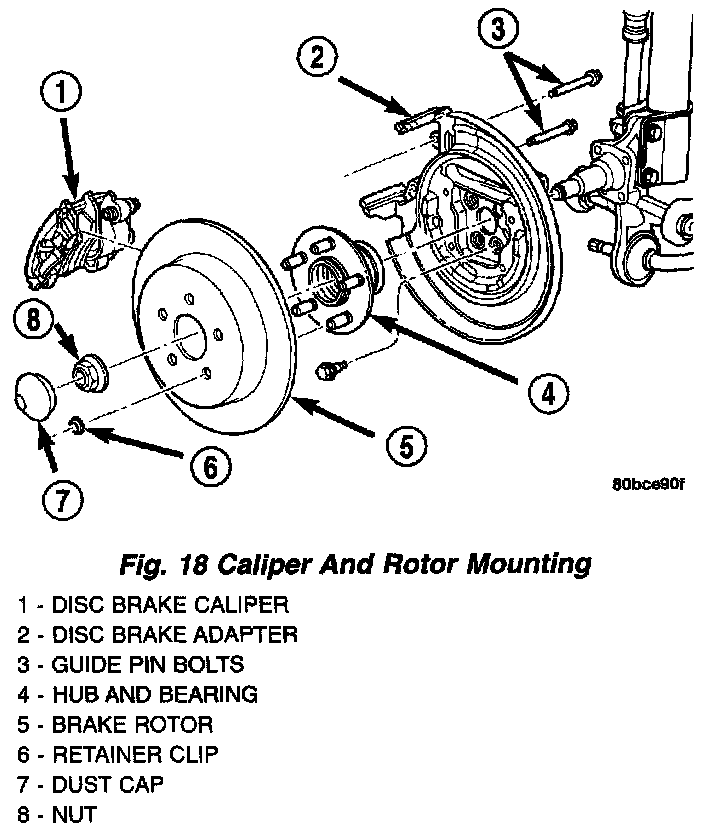 1

2

3

8

4

5

6

7

80bce90f

Fig. 18 Caliper And Rotor Mounting

1 - DISC BRAKE CALIPER
2 - DISC BRAKE ADAPTER
3 - GUIDE PIN BOLTS
4 - HUB AND BEARING
5 - BRAKE ROTOR
6 - RETAINER CLIP
7 - DUST CAP
8 - NUT