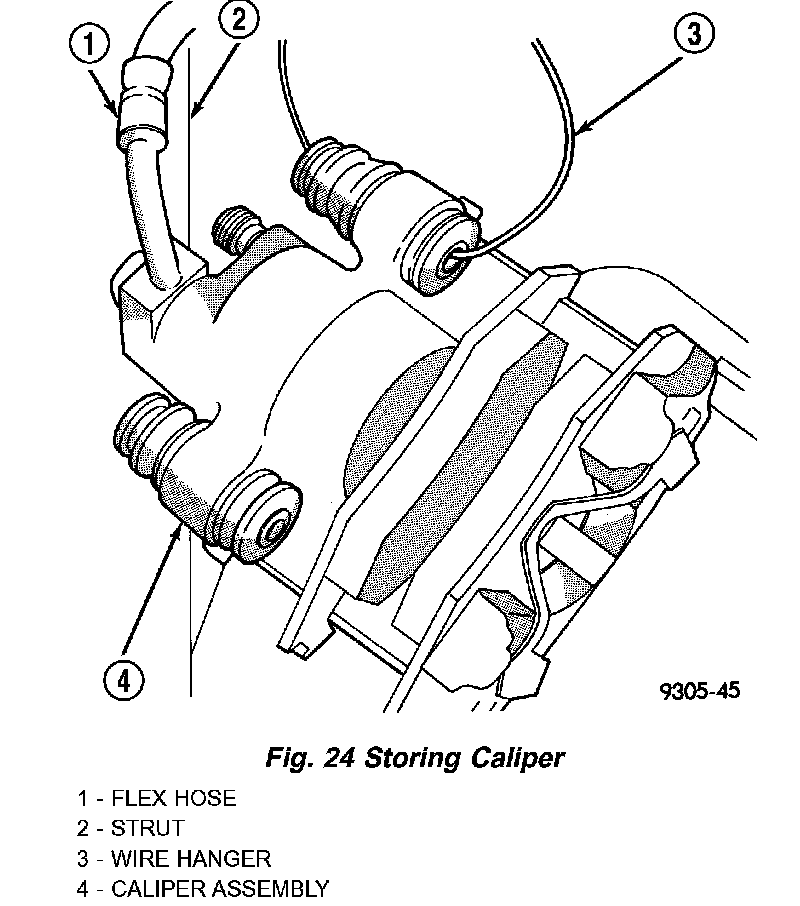 1
2
3
4
9305-45

Fig. 24 Storing Caliper

1 - FLEX HOSE
2 - STRUT
3 - WIRE HANGER
4 - CALIPER ASSEMBLY