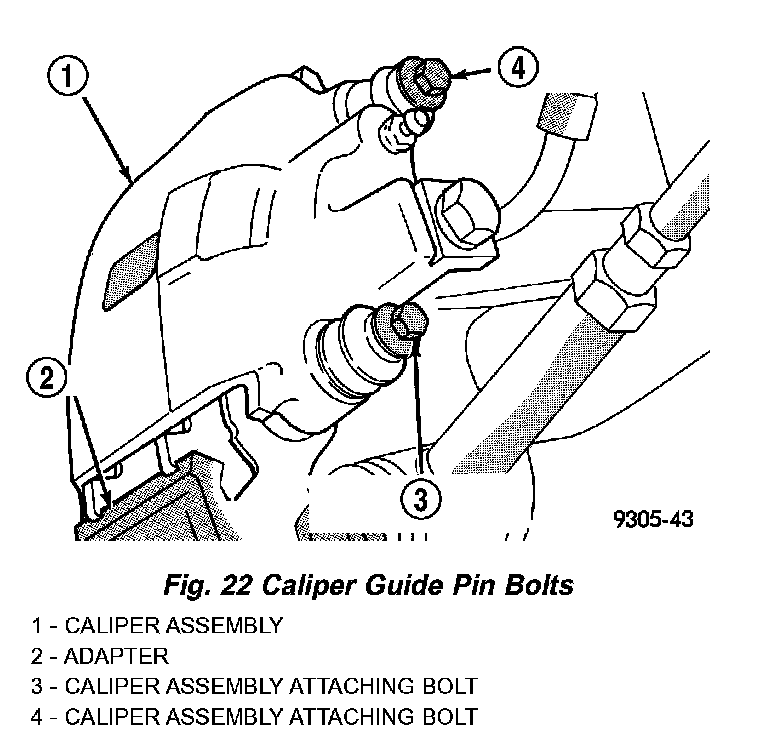 1

4

2

3

9305-43

Fig. 22 Caliper Guide Pin Bolts

1 - CALIPER ASSEMBLY
2 - ADAPTER
3 - CALIPER ASSEMBLY ATTACHING BOLT
4 - CALIPER ASSEMBLY ATTACHING BOLT