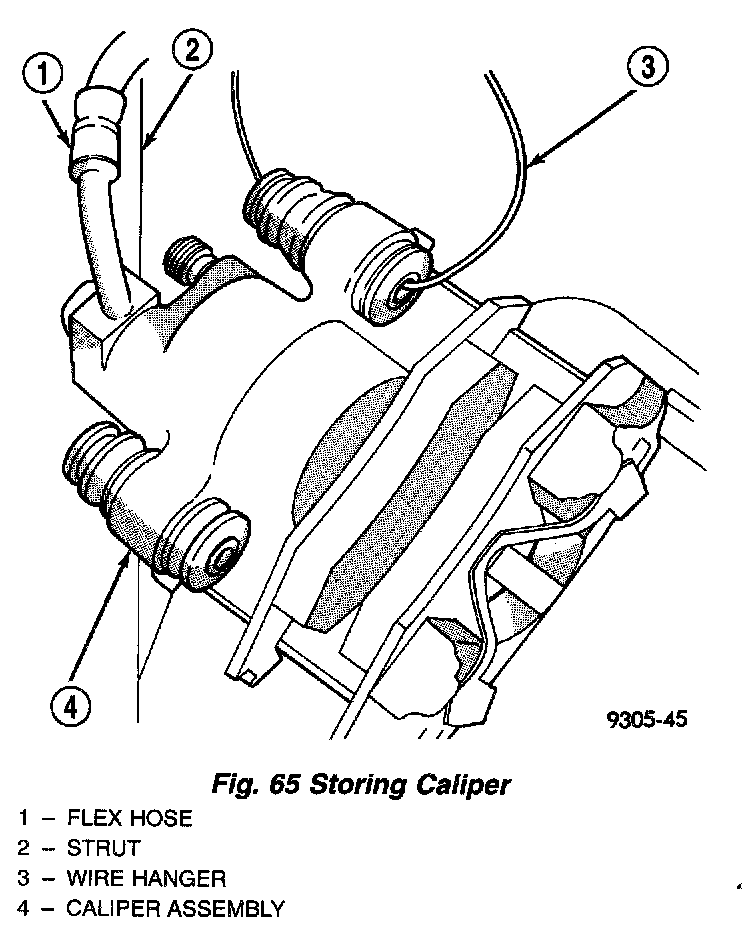 1
2
3
4
9305-45

Fig. 65 Storing Caliper

1 – FLEX HOSE
2 – STRUT
3 – WIRE HANGER
4 – CALIPER ASSEMBLY