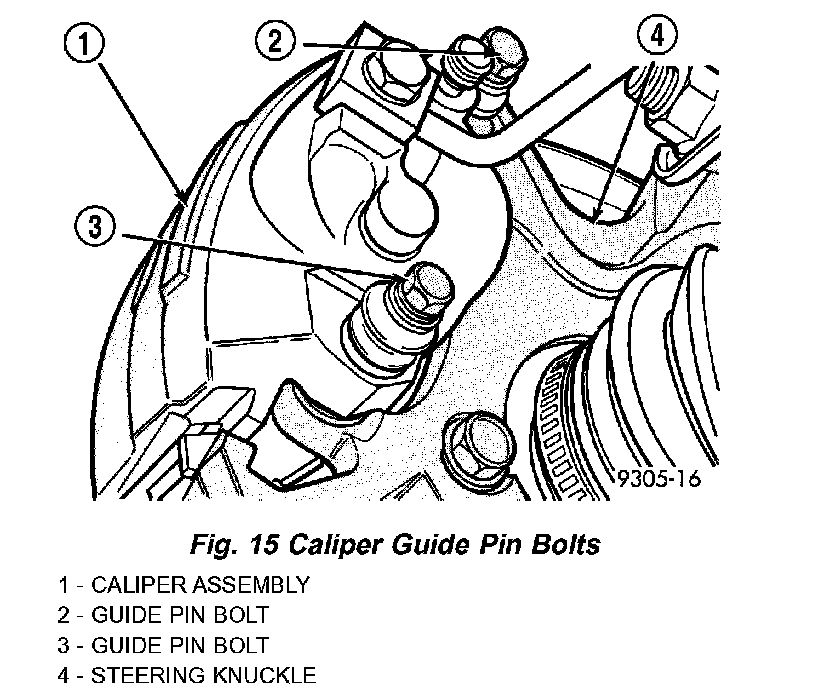 1
2
4
3
9305-16

Fig. 15 Caliper Guide Pin Bolts

1 - CALIPER ASSEMBLY
2 - GUIDE PIN BOLT
3 - GUIDE PIN BOLT
4 - STEERING KNUCKLE