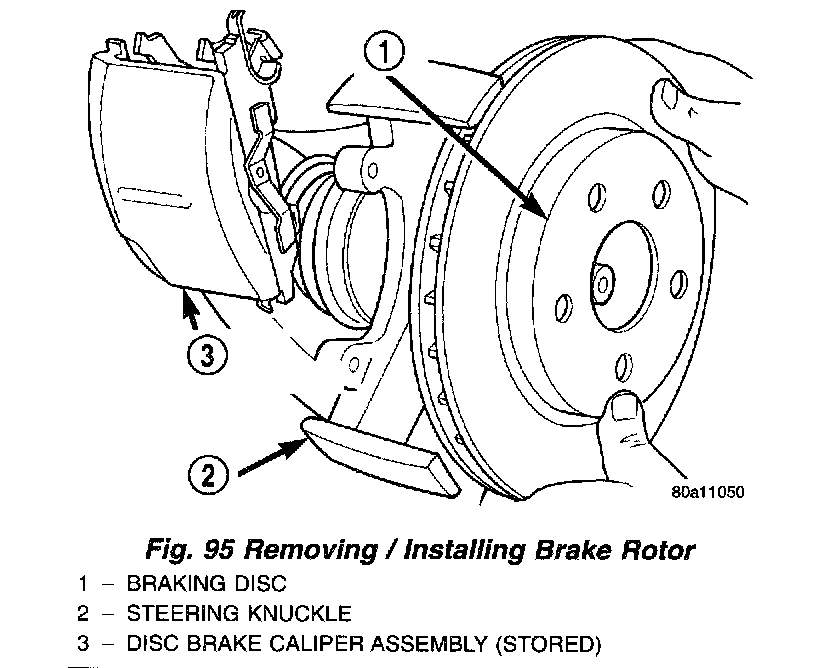 1

3

2

80a11050

Fig. 95 Removing / Installing Brake Rotor

1 – BRAKING DISC
2 – STEERING KNUCKLE
3 – DISC BRAKE CALIPER ASSEMBLY (STORED)