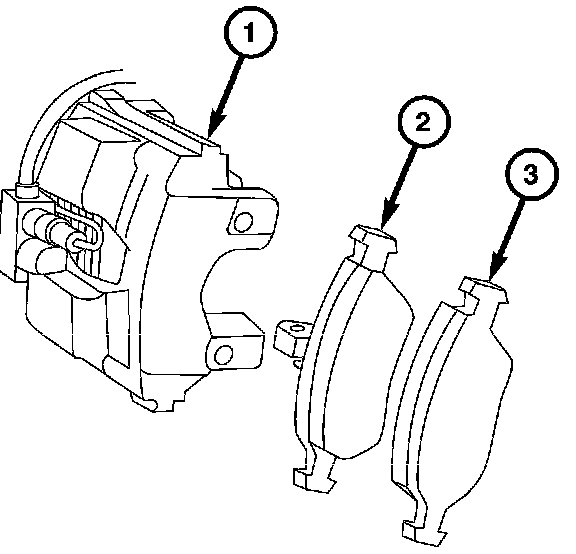 1
2
3