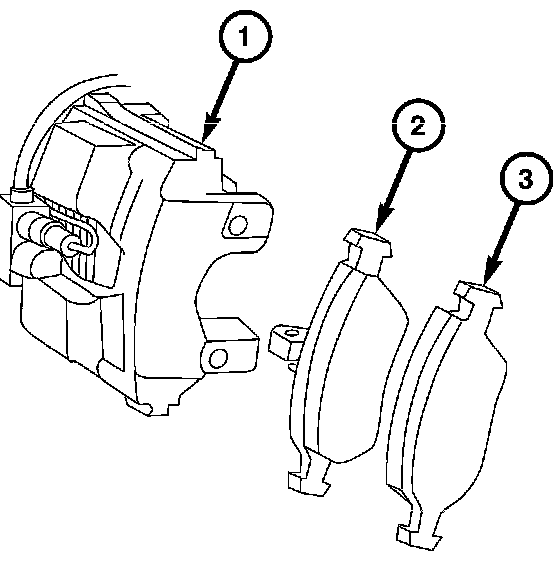 1
2
3