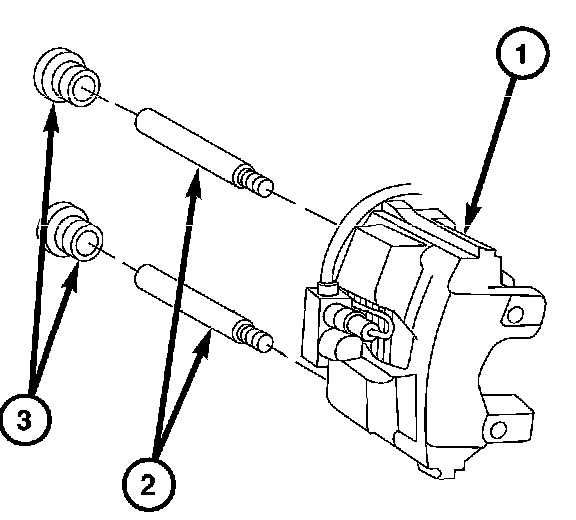 1
3
2