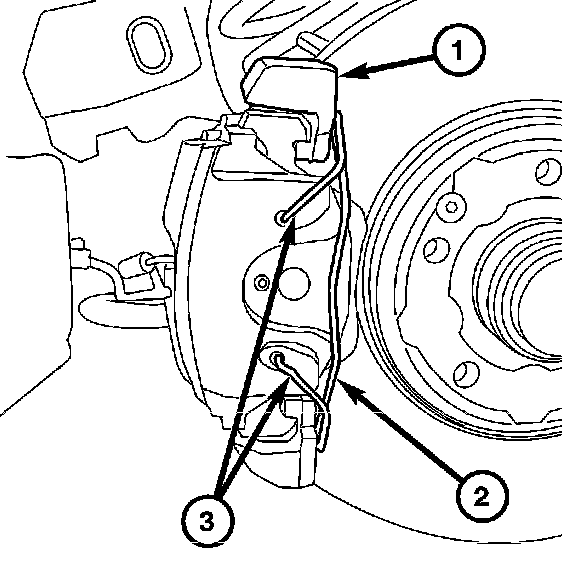 1
2
3