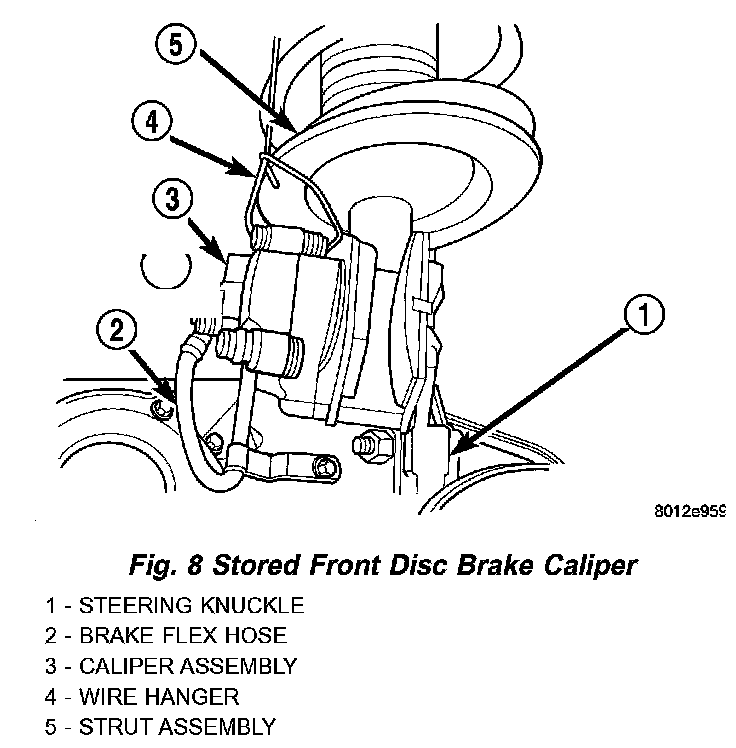 5
4
3
2
1

8012e959

Fig. 8 Stored Front Disc Brake Caliper

1 - STEERING KNUCKLE
2 - BRAKE FLEX HOSE
3 - CALIPER ASSEMBLY
4 - WIRE HANGER
5 - STRUT ASSEMBLY