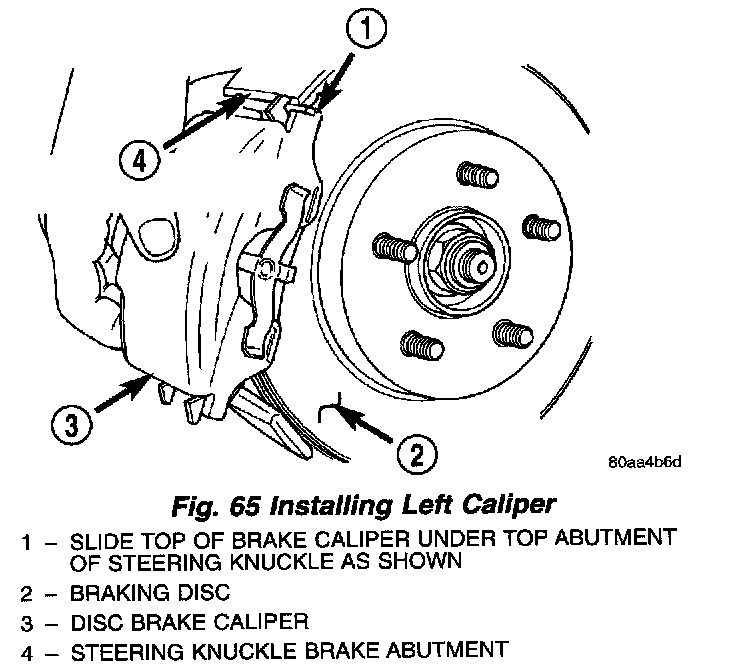 1

4

3

2

80aa4b6d

Fig. 65 Installing Left Caliper

1 – SLIDE TOP OF BRAKE CALIPER UNDER TOP ABUTMENT OF STEERING KNUCKLE AS SHOWN

2 – BRAKING DISC

3 – DISC BRAKE CALIPER

4 – STEERING KNUCKLE BRAKE ABUTMENT