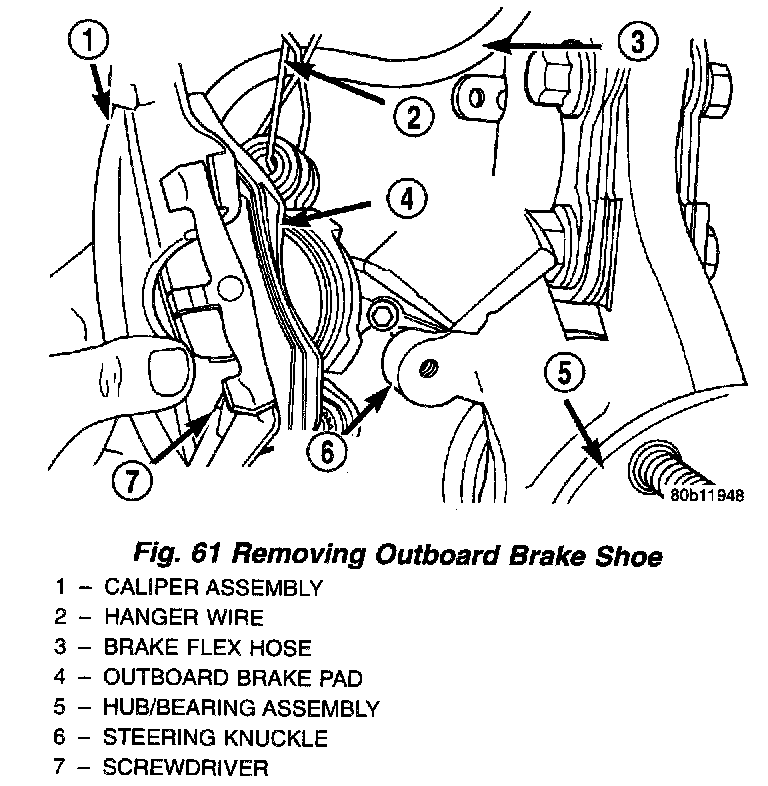 1
2
3
4
5
6
7
80b11948

Fig. 61 Removing Outboard Brake Shoe

1 – CALIPER ASSEMBLY
2 – HANGER WIRE
3 – BRAKE FLEX HOSE
4 – OUTBOARD BRAKE PAD
5 – HUB/BEARING ASSEMBLY
6 – STEERING KNUCKLE
7 – SCREWDRIVER