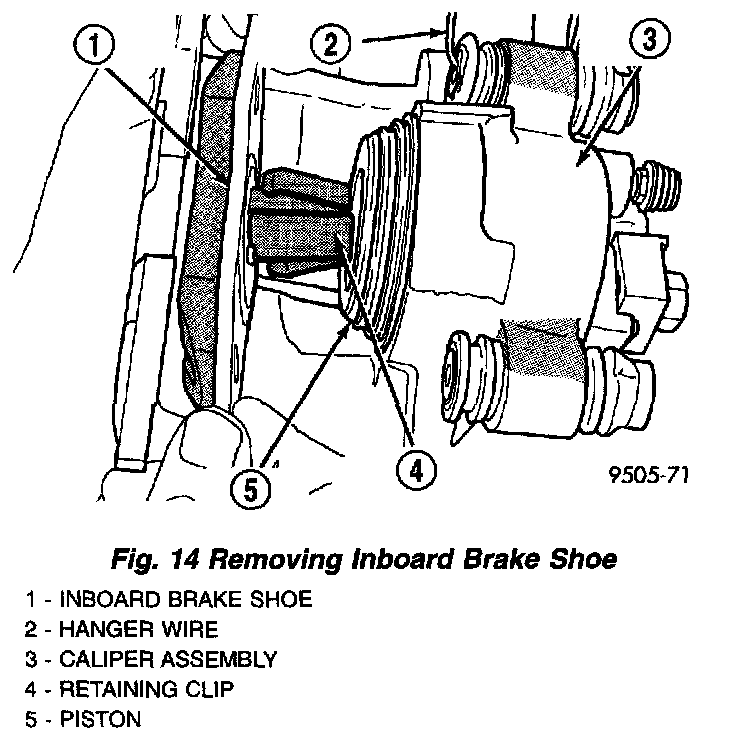 1
2
3
5
4
9505-71

Fig. 14 Removing Inboard Brake Shoe

1 - INBOARD BRAKE SHOE
2 - HANGER WIRE
3 - CALIPER ASSEMBLY
4 - RETAINING CLIP
5 - PISTON