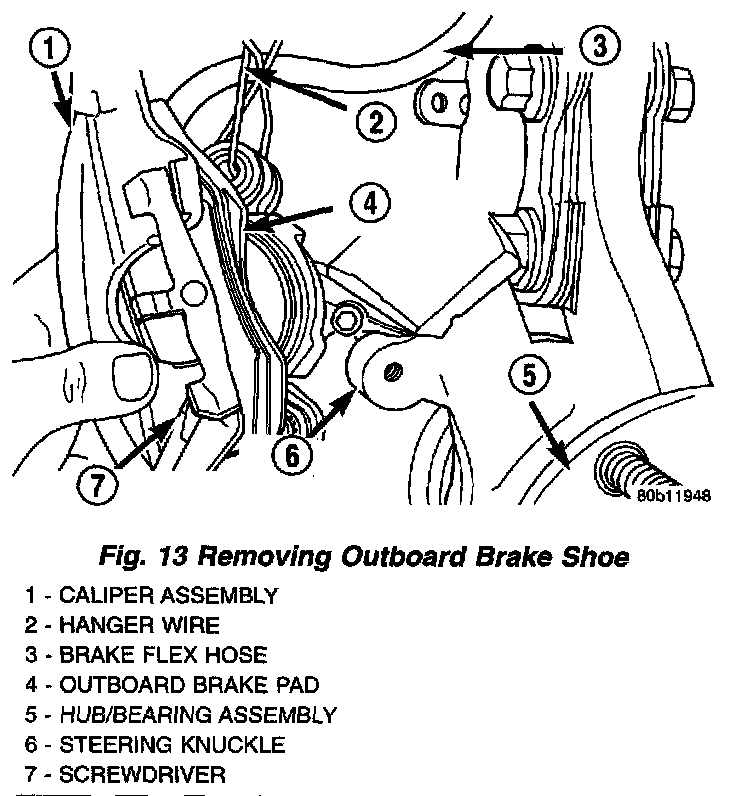 1
2
3
4
5
6
7
80b11948

Fig. 13 Removing Outboard Brake Shoe

1 - CALIPER ASSEMBLY
2 - HANGER WIRE
3 - BRAKE FLEX HOSE
4 - OUTBOARD BRAKE PAD
5 - HUB/BEARING ASSEMBLY
6 - STEERING KNUCKLE
7 - SCREWDRIVER