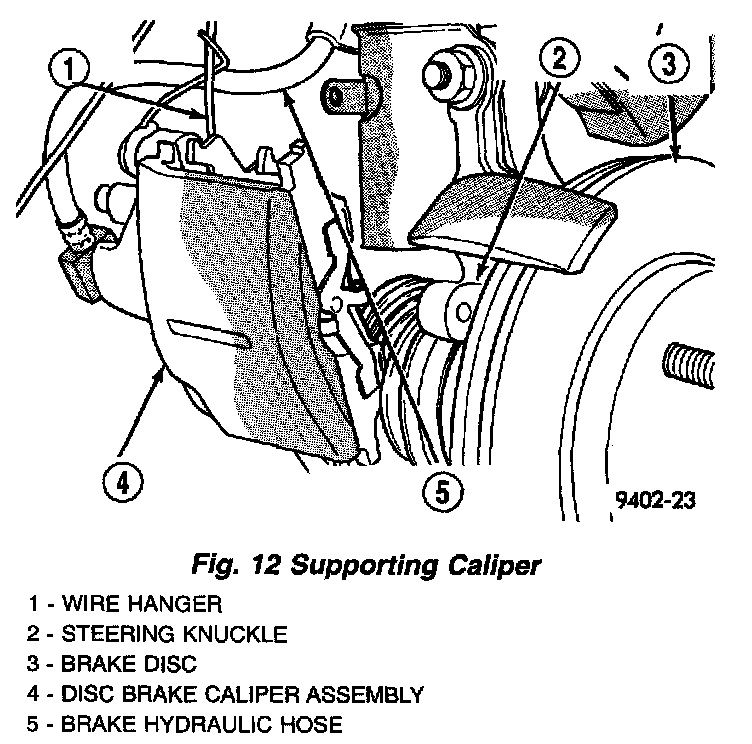 1
2
3
4
5
9402-23

Fig. 12 Supporting Caliper

1 - WIRE HANGER
2 - STEERING KNUCKLE
3 - BRAKE DISC
4 - DISC BRAKE CALIPER ASSEMBLY
5 - BRAKE HYDRAULIC HOSE