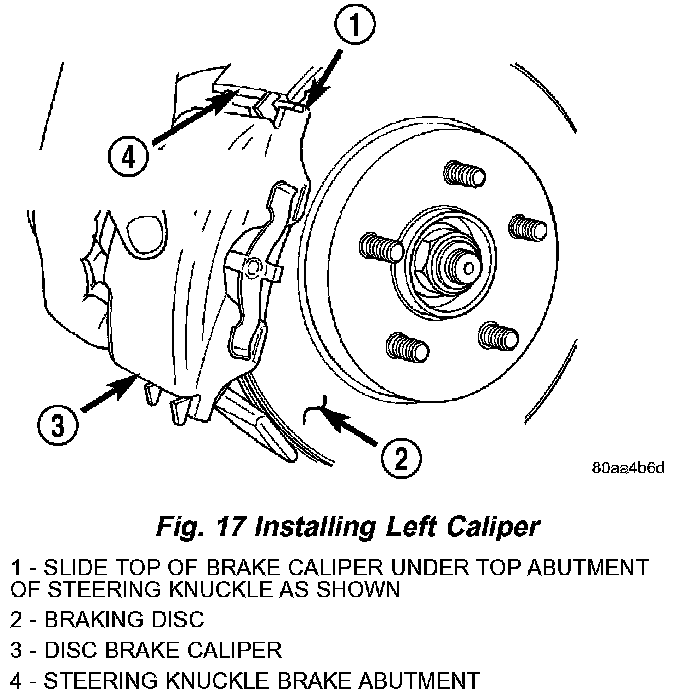 1

4

3

2

80aa4b6d

Fig. 17 Installing Left Caliper

1 - SLIDE TOP OF BRAKE CALIPER UNDER TOP ABUTMENT OF STEERING KNUCKLE AS SHOWN

2 - BRAKING DISC

3 - DISC BRAKE CALIPER

4 - STEERING KNUCKLE BRAKE ABUTMENT