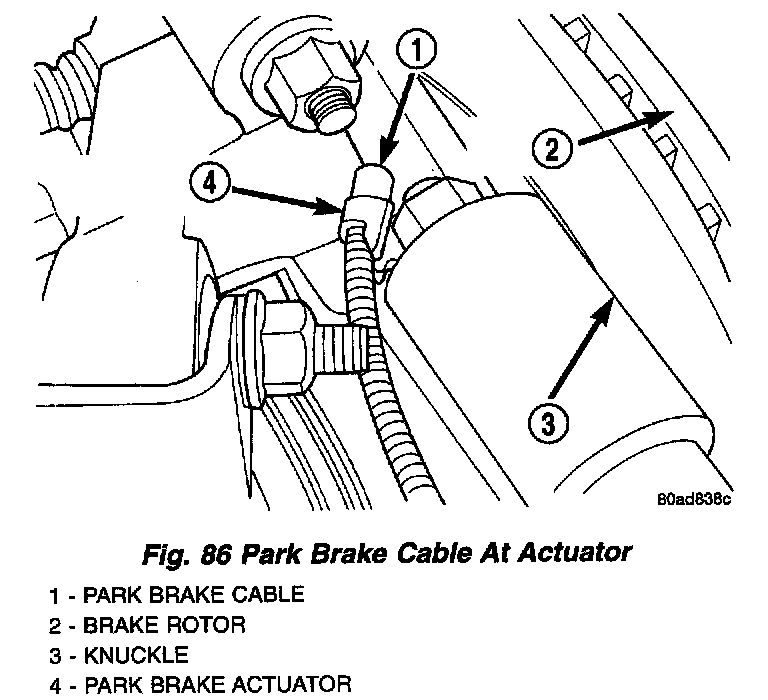 1

2

4

3

80ad838c

Fig. 86 Park Brake Cable At Actuator

1 - PARK BRAKE CABLE
2 - BRAKE ROTOR
3 - KNUCKLE
4 - PARK BRAKE ACTUATOR