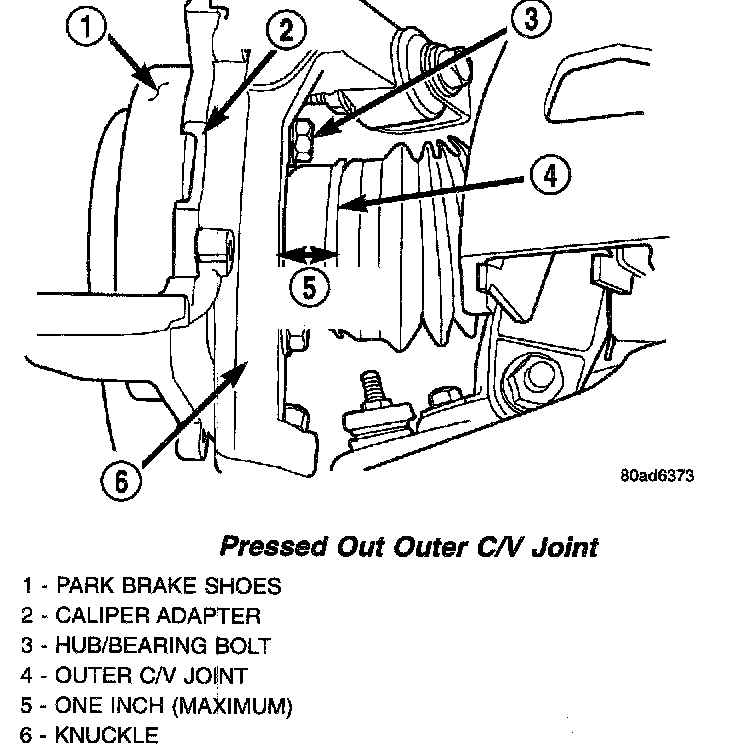 1
2
3
4
5
6
80ad6373

Pressed Out Outer C/V Joint

1 - PARK BRAKE SHOES
2 - CALIPER ADAPTER
3 - HUB/BEARING BOLT
4 - OUTER C/V JOINT
5 - ONE INCH (MAXIMUM)
6 - KNUCKLE