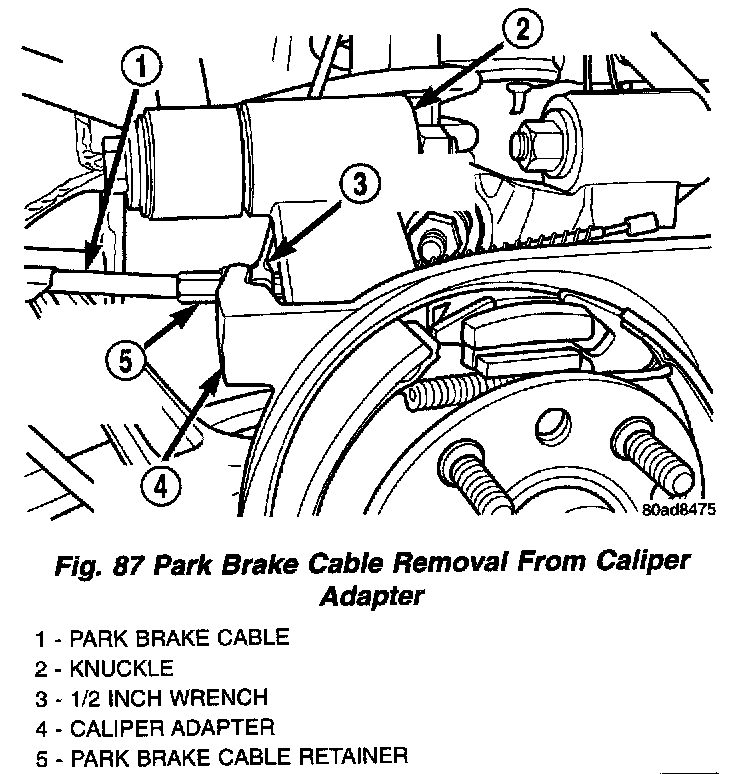 1
2
3
5
4
80ad8475

Fig. 87 Park Brake Cable Removal From Caliper Adapter

1 - PARK BRAKE CABLE
2 - KNUCKLE
3 - 1/2 INCH WRENCH
4 - CALIPER ADAPTER
5 - PARK BRAKE CABLE RETAINER