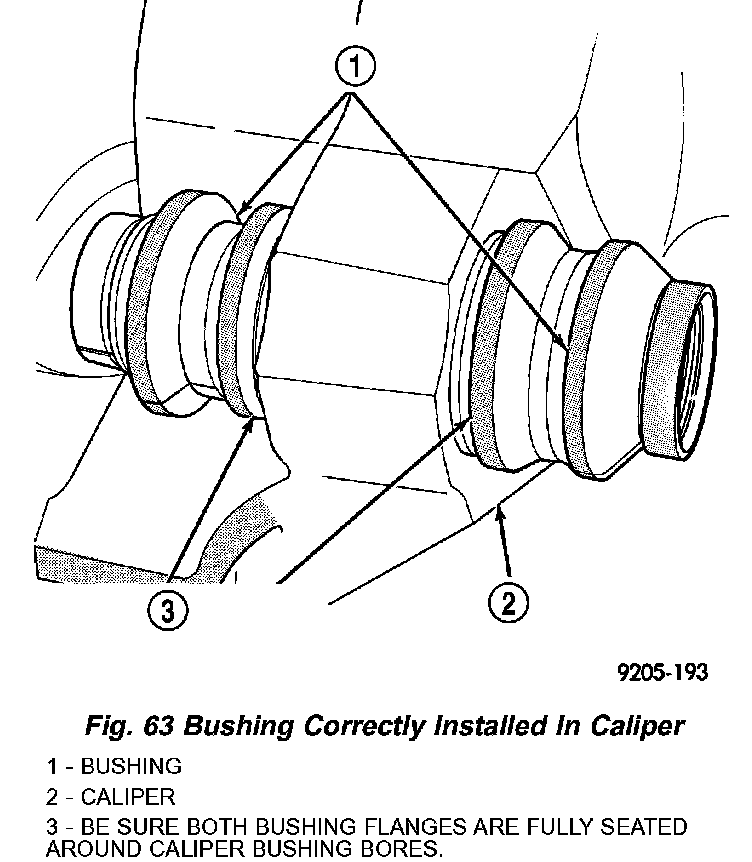 1

3

2

9205-193

Fig. 63 Bushing Correctly Installed In Caliper

1 - BUSHING

2 - CALIPER

3 - BE SURE BOTH BUSHING FLANGES ARE FULLY SEATED AROUND CALIPER BUSHING BORES.