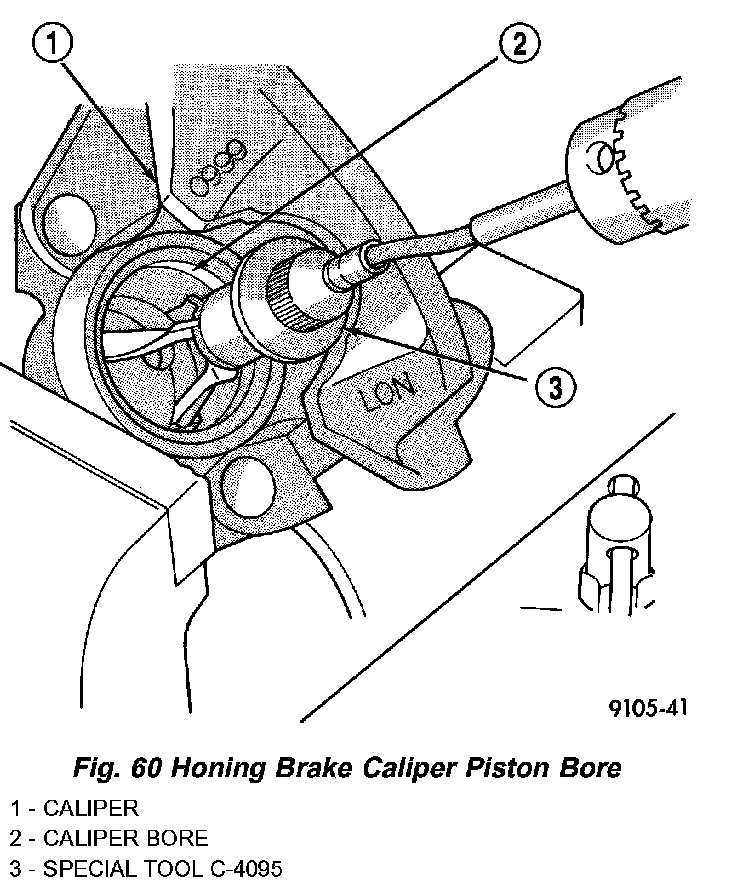 1

2

3

LON

9105-41

Fig. 60 Honing Brake Caliper Piston Bore

1 - CALIPER
2 - CALIPER BORE
3 - SPECIAL TOOL C-4095