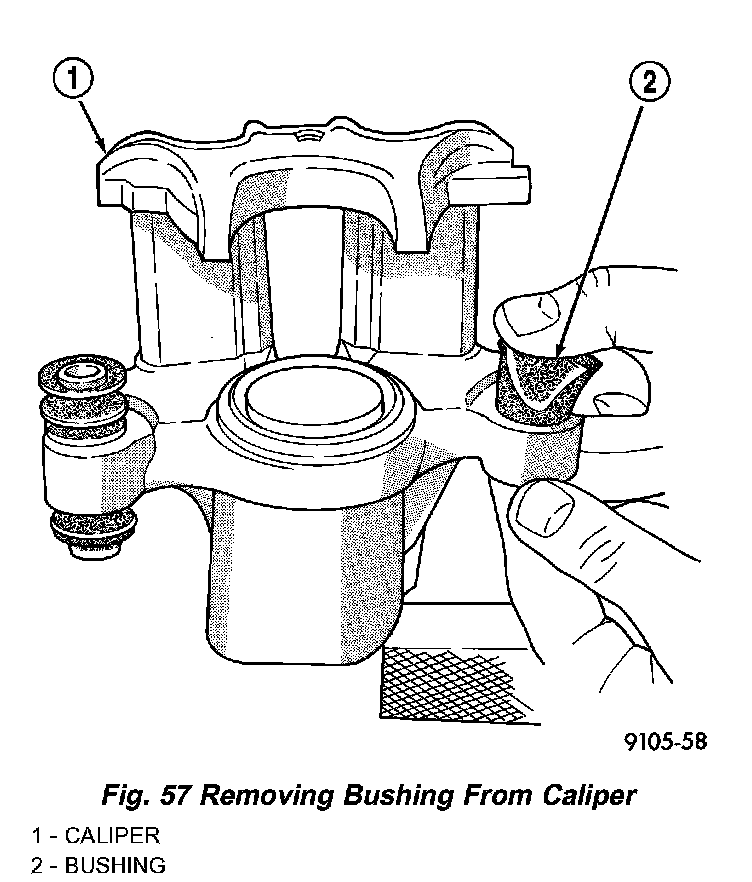 1

2

9105-58

Fig. 57 Removing Bushing From Caliper

1 - CALIPER
2 - BUSHING