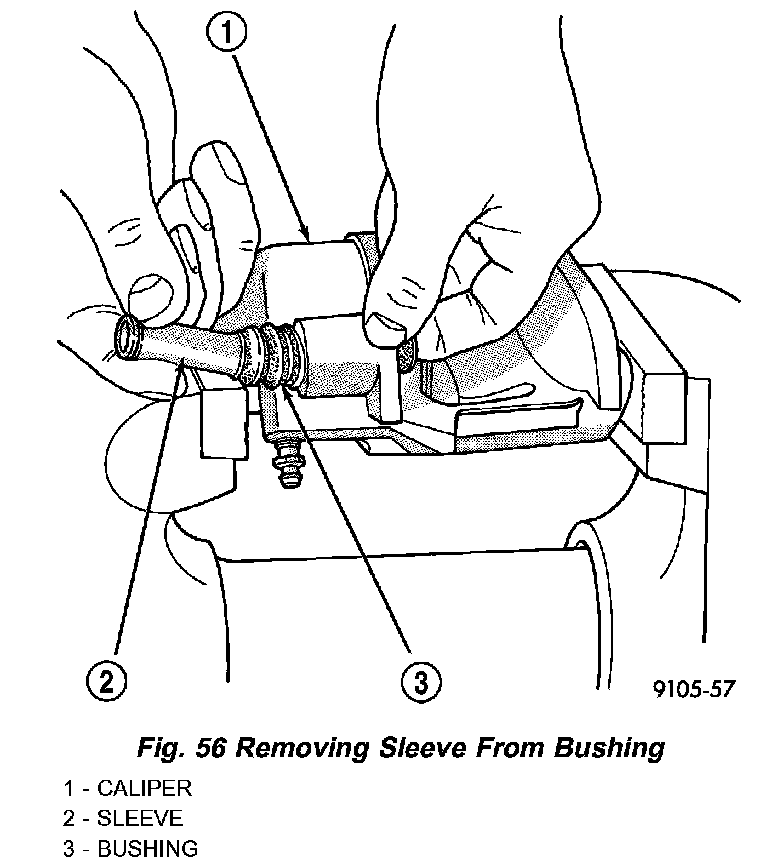 1

2

3

9105-57

Fig. 56 Removing Sleeve From Bushing

1 - CALIPER
2 - SLEEVE
3 - BUSHING