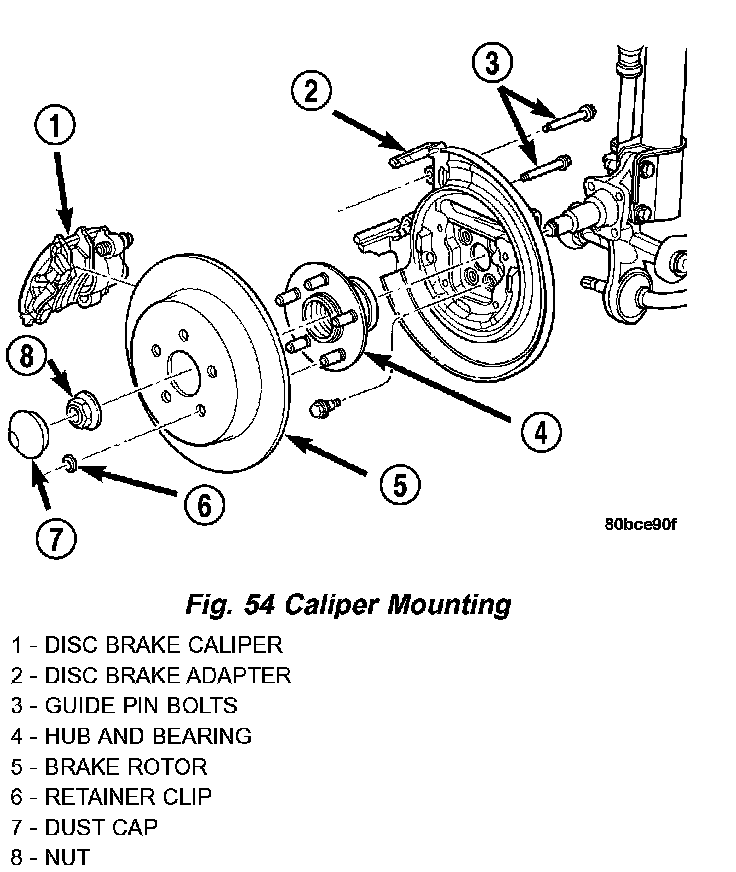 1

2

3

8

4

5

6

7

80bce90f

Fig. 54 Caliper Mounting

1 - DISC BRAKE CALIPER
2 - DISC BRAKE ADAPTER
3 - GUIDE PIN BOLTS
4 - HUB AND BEARING
5 - BRAKE ROTOR
6 - RETAINER CLIP
7 - DUST CAP
8 - NUT