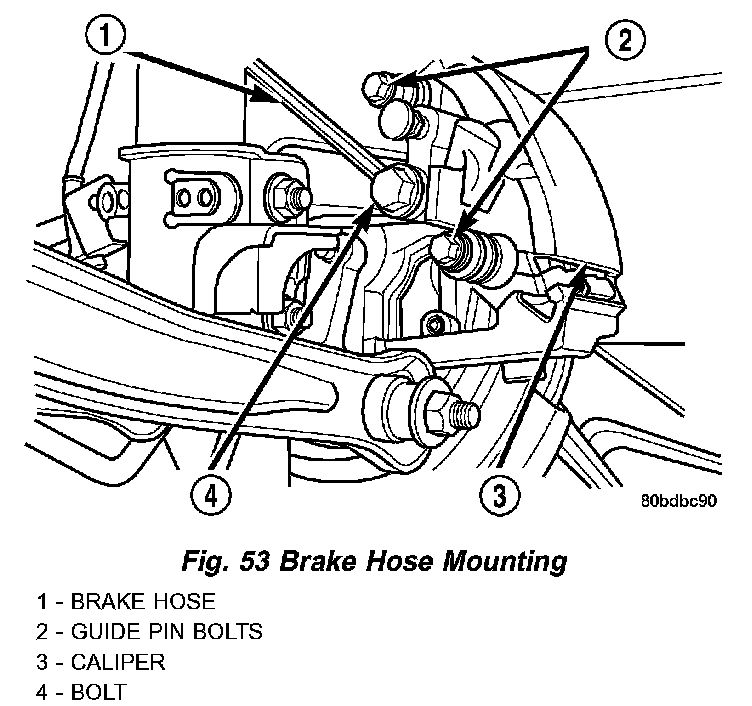 1

2

4

3

80bdbc90

Fig. 53 Brake Hose Mounting

1 - BRAKE HOSE
2 - GUIDE PIN BOLTS
3 - CALIPER
4 - BOLT