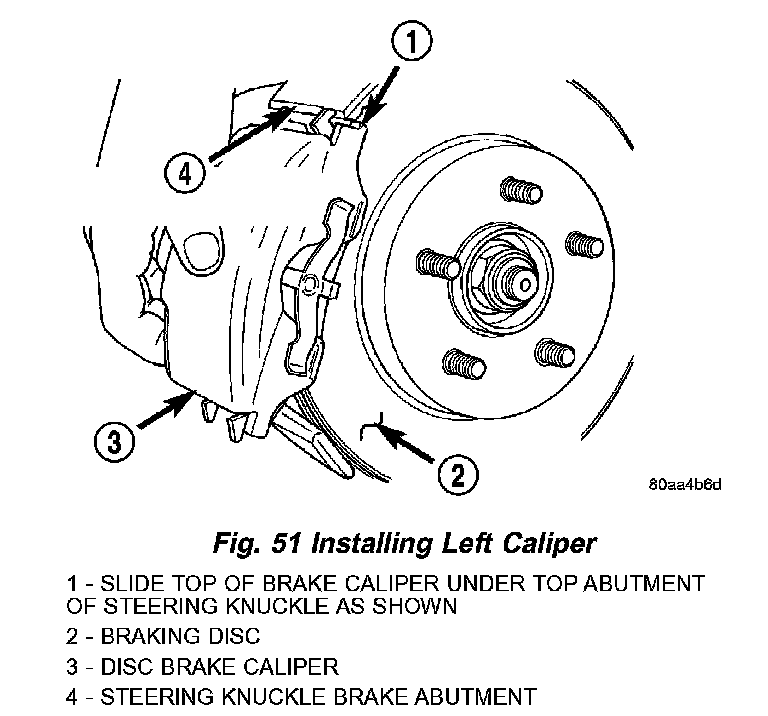 1
4
3
2
80aa4b6d

Fig. 51 Installing Left Caliper

1 - SLIDE TOP OF BRAKE CALIPER UNDER TOP ABUTMENT OF STEERING KNUCKLE AS SHOWN
2 - BRAKING DISC
3 - DISC BRAKE CALIPER
4 - STEERING KNUCKLE BRAKE ABUTMENT