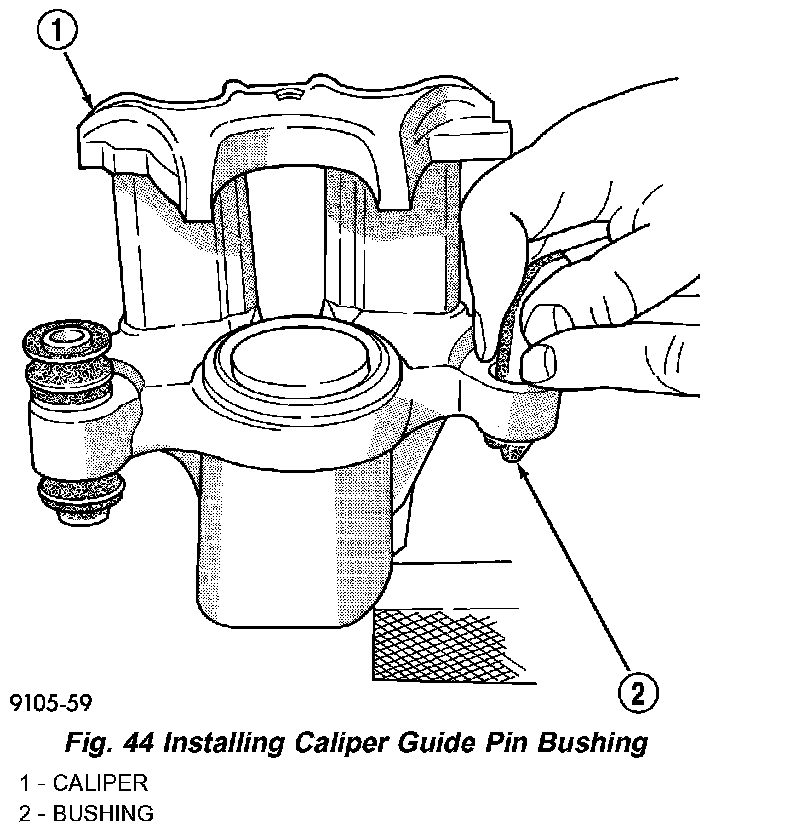 1

2

9105-59

Fig. 44 Installing Caliper Guide Pin Bushing

1 - CALIPER
2 - BUSHING