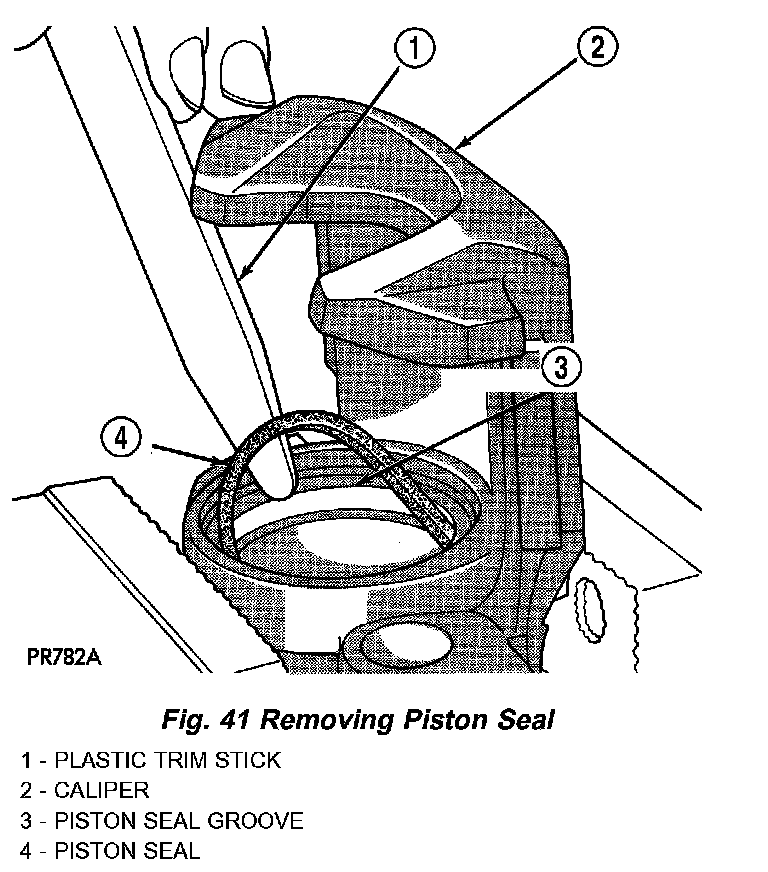 1
2
3
4
PR782A

Fig. 41 Removing Piston Seal

1 - PLASTIC TRIM STICK
2 - CALIPER
3 - PISTON SEAL GROOVE
4 - PISTON SEAL