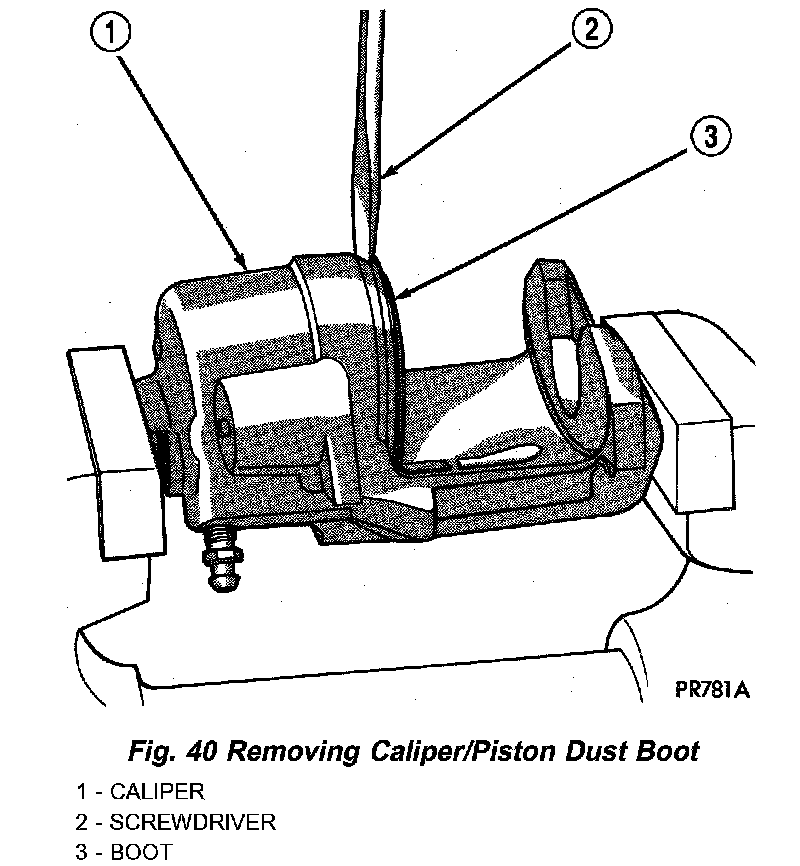 1
2
3
PR781A

Fig. 40 Removing Caliper/Piston Dust Boot

1 - CALIPER
2 - SCREWDRIVER
3 - BOOT