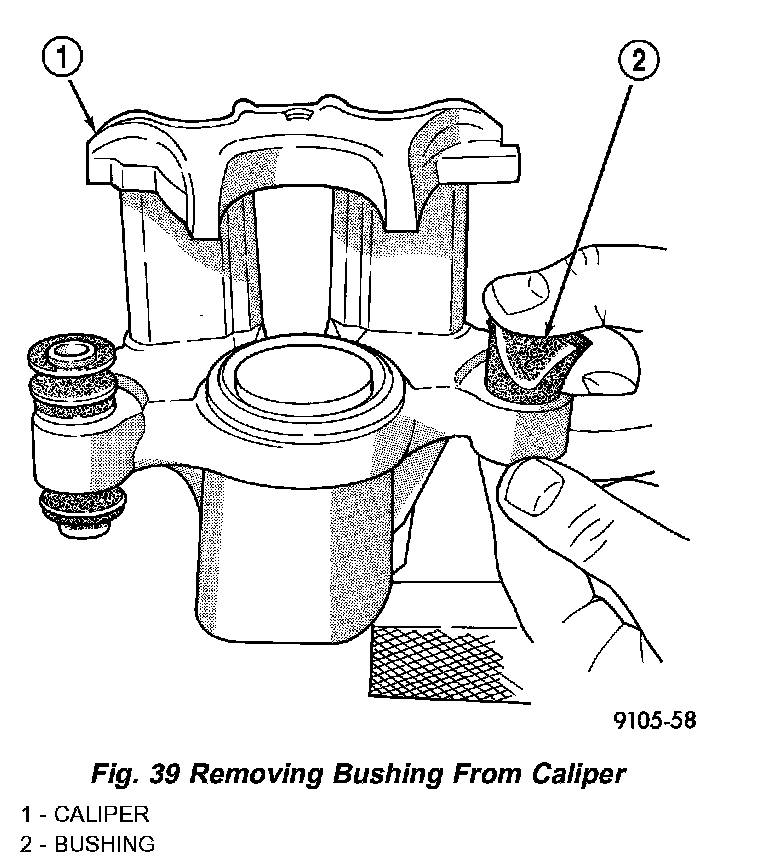 1

2

9105-58

Fig. 39 Removing Bushing From Caliper

1 - CALIPER
2 - BUSHING