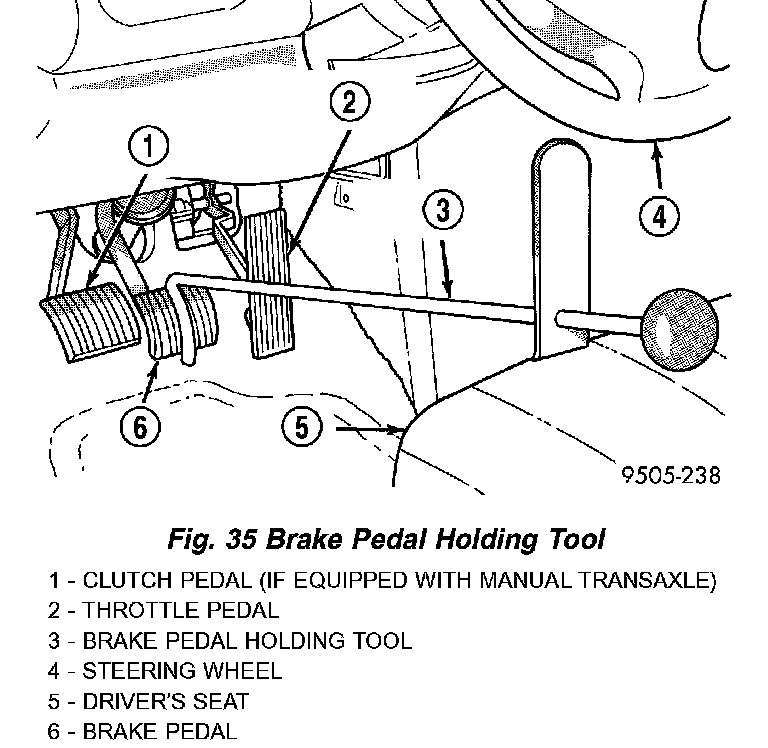 1
2
3
4
6
5
9505-238

Fig. 35 Brake Pedal Holding Tool

1 - CLUTCH PEDAL (IF EQUIPPED WITH MANUAL TRANSAXLE)
2 - THROTTLE PEDAL
3 - BRAKE PEDAL HOLDING TOOL
4 - STEERING WHEEL
5 - DRIVER'S SEAT
6 - BRAKE PEDAL