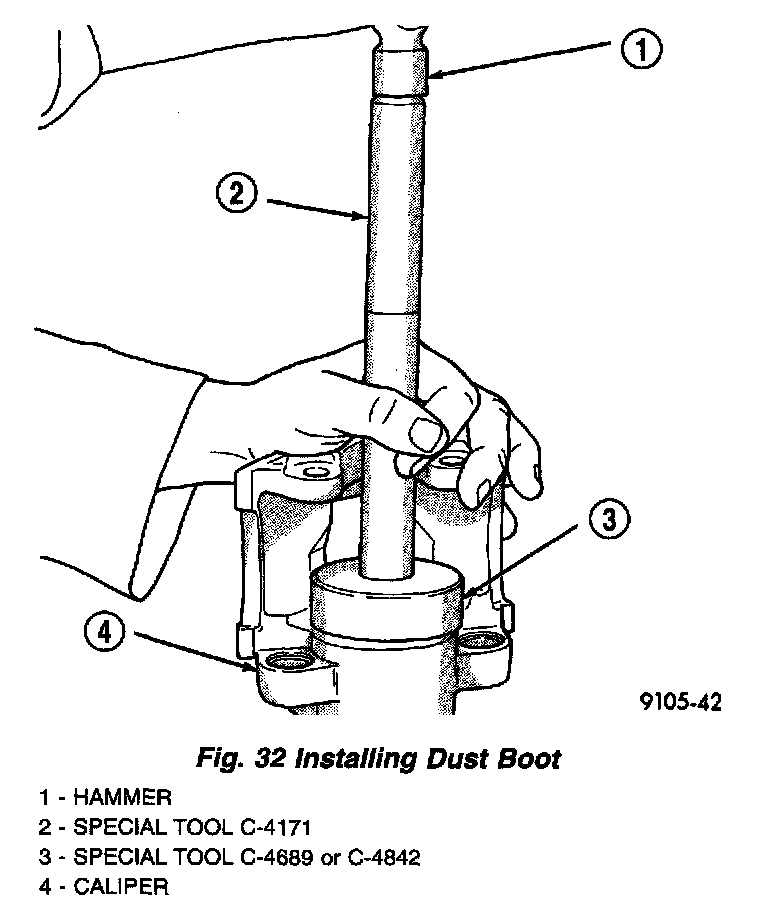 1
2
3
4
9105-42

Fig. 32 Installing Dust Boot

1 - HAMMER
2 - SPECIAL TOOL C-4171
3 - SPECIAL TOOL C-4689 or C-4842
4 - CALIPER