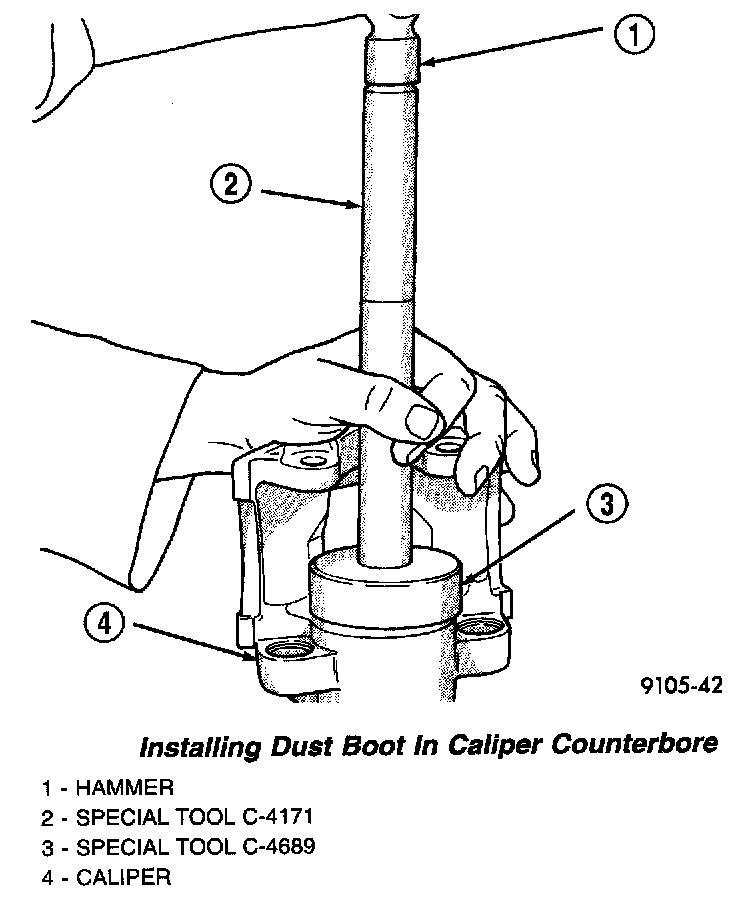 1
2
3
4
9105-42

Installing Dust Boot In Caliper Counterbore

1 - HAMMER
2 - SPECIAL TOOL C-4171
3 - SPECIAL TOOL C-4689
4 - CALIPER