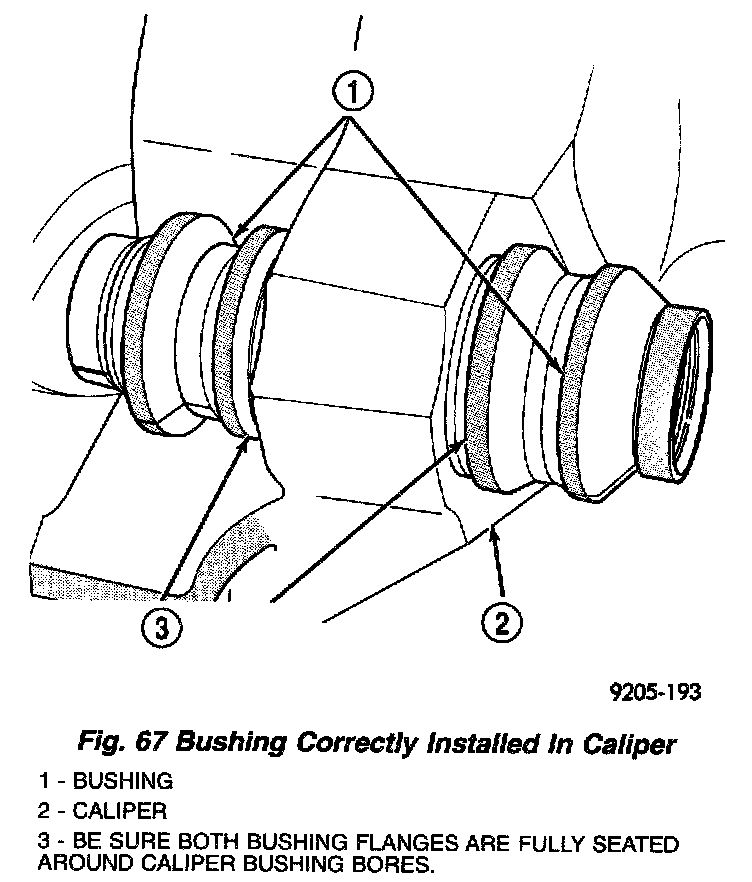 1

3

2

9205-193

Fig. 67 Bushing Correctly Installed In Caliper

1 - BUSHING

2 - CALIPER

3 - BE SURE BOTH BUSHING FLANGES ARE FULLY SEATED AROUND CALIPER BUSHING BORES.