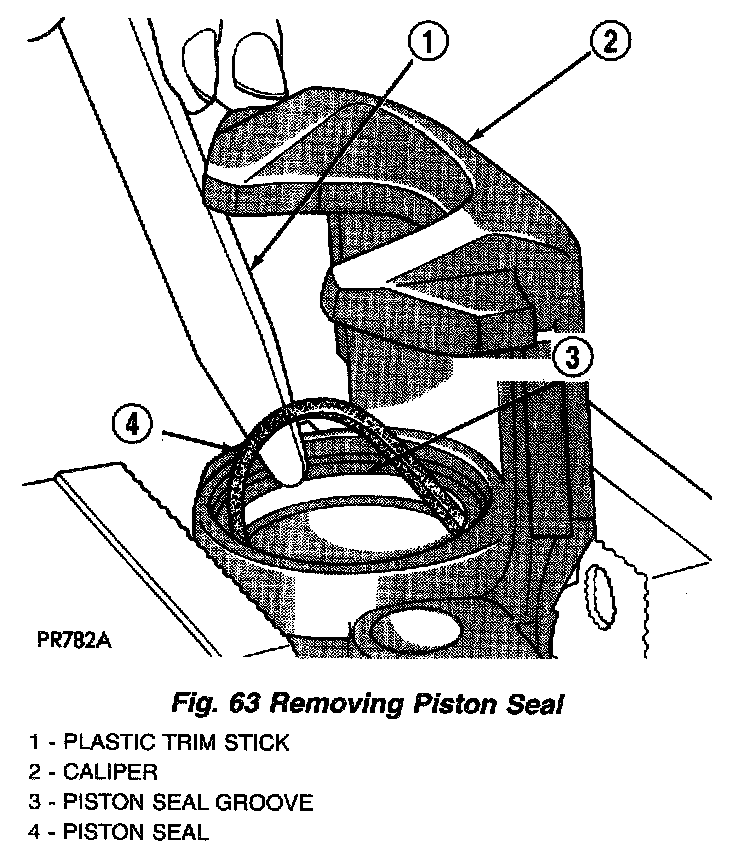 1
2
3
4
PR782A

Fig. 63 Removing Piston Seal

1 - PLASTIC TRIM STICK
2 - CALIPER
3 - PISTON SEAL GROOVE
4 - PISTON SEAL