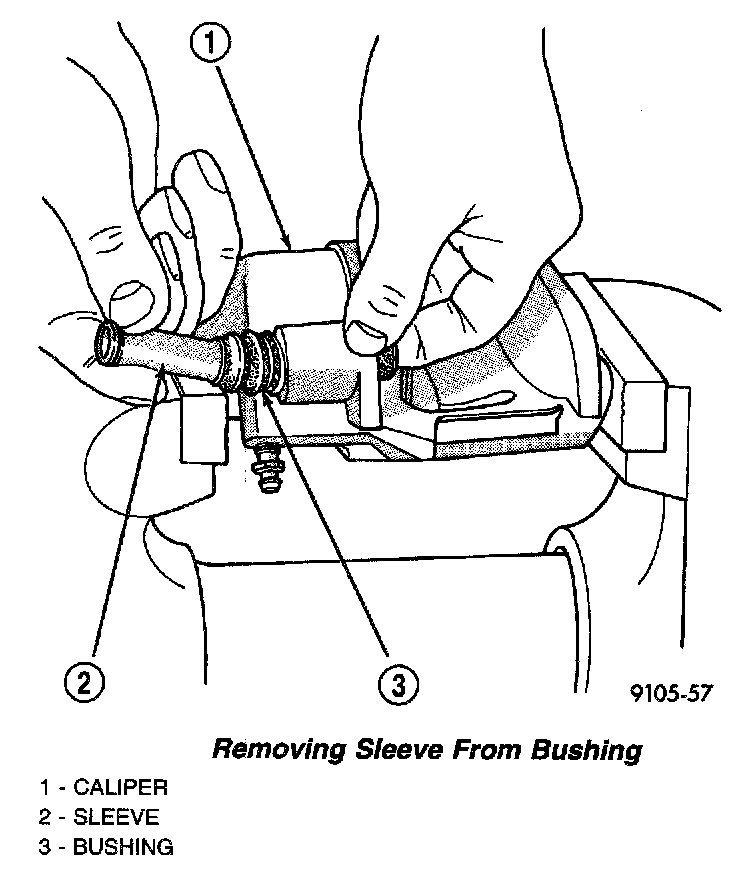 1

2

3

9105-57

Removing Sleeve From Bushing

1 - CALIPER
2 - SLEEVE
3 - BUSHING