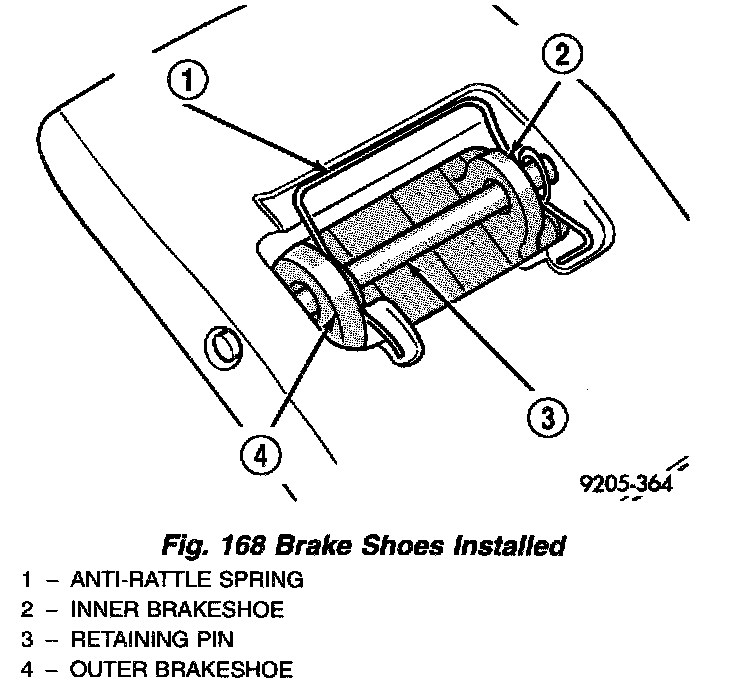 1

2

3

4

9205-364

Fig. 168 Brake Shoes Installed

1 – ANTI-RATTLE SPRING
2 – INNER BRAKESHOE
3 – RETAINING PIN
4 – OUTER BRAKESHOE