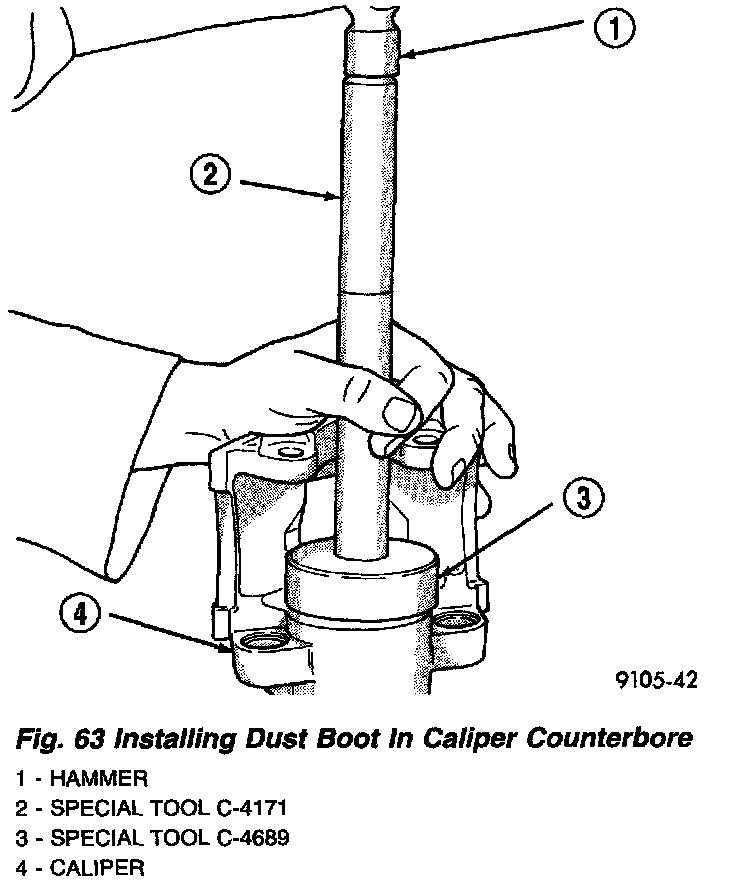 1

2

3

4

9105-42

Fig. 63 Installing Dust Boot In Caliper Counterbore

1 - HAMMER
2 - SPECIAL TOOL C-4171
3 - SPECIAL TOOL C-4689
4 - CALIPER