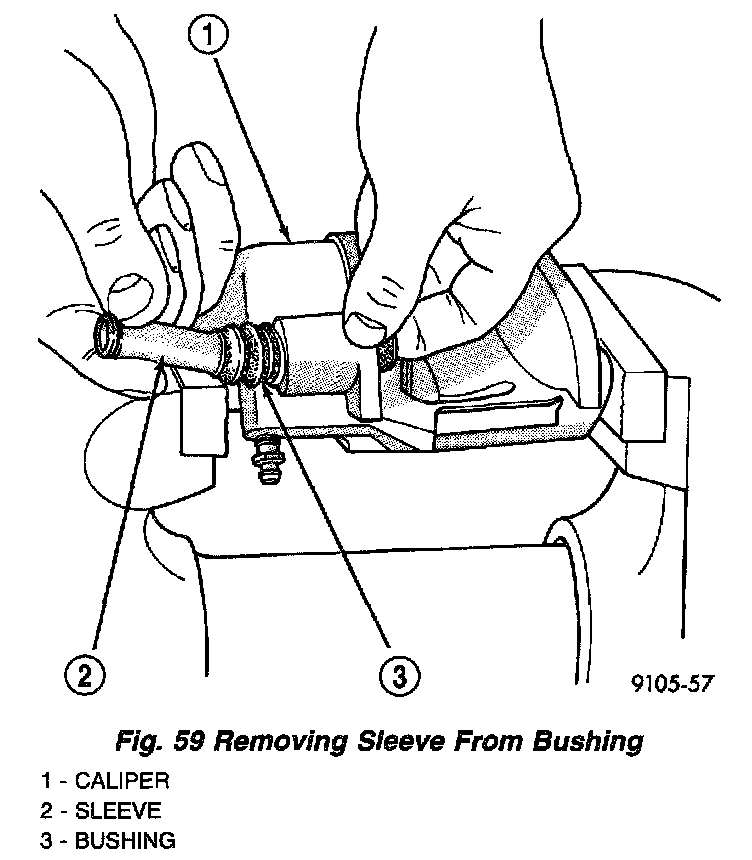 1

2

3

9105-57

Fig. 59 Removing Sleeve From Bushing

1 - CALIPER
2 - SLEEVE
3 - BUSHING