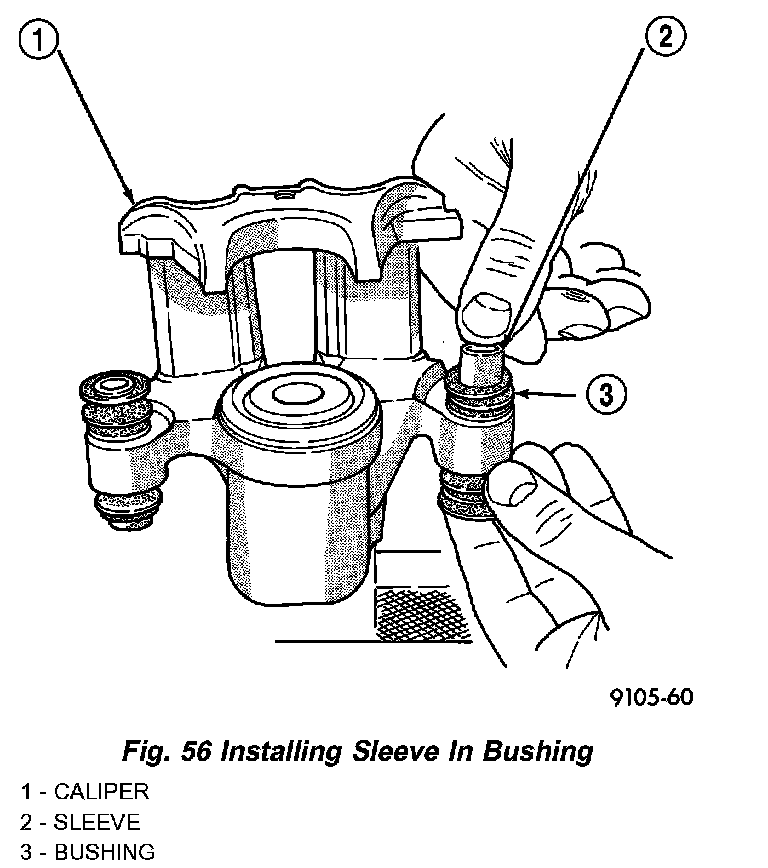 1

2

3

9105-60

Fig. 56 Installing Sleeve In Bushing

1 - CALIPER
2 - SLEEVE
3 - BUSHING