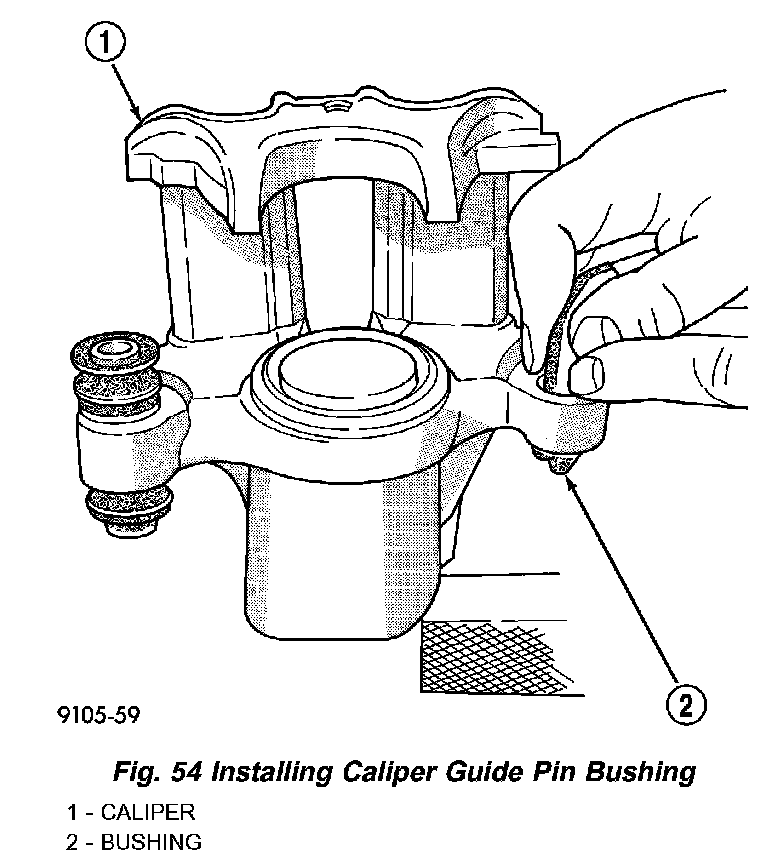 1

2

9105-59

Fig. 54 Installing Caliper Guide Pin Bushing

1 - CALIPER
2 - BUSHING